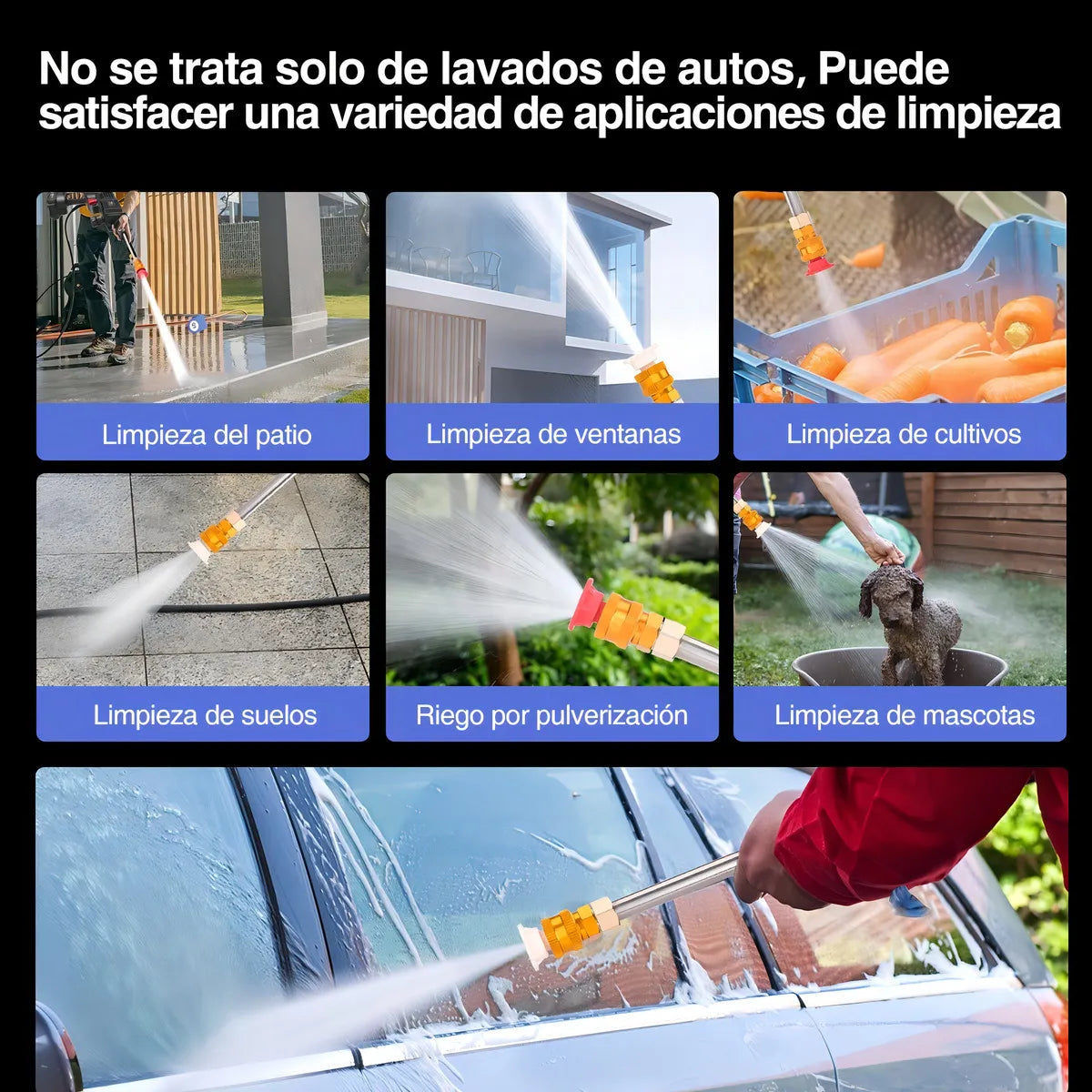 No se trata solo de lavados de autos, Puede satisfacer una variedad de aplicaciones de limpieza

Limpieza del patio

Limpieza de ventanas

Limpieza de cultivos

Limpieza de suelos

Riego por pulverización

Limpieza de mascotas