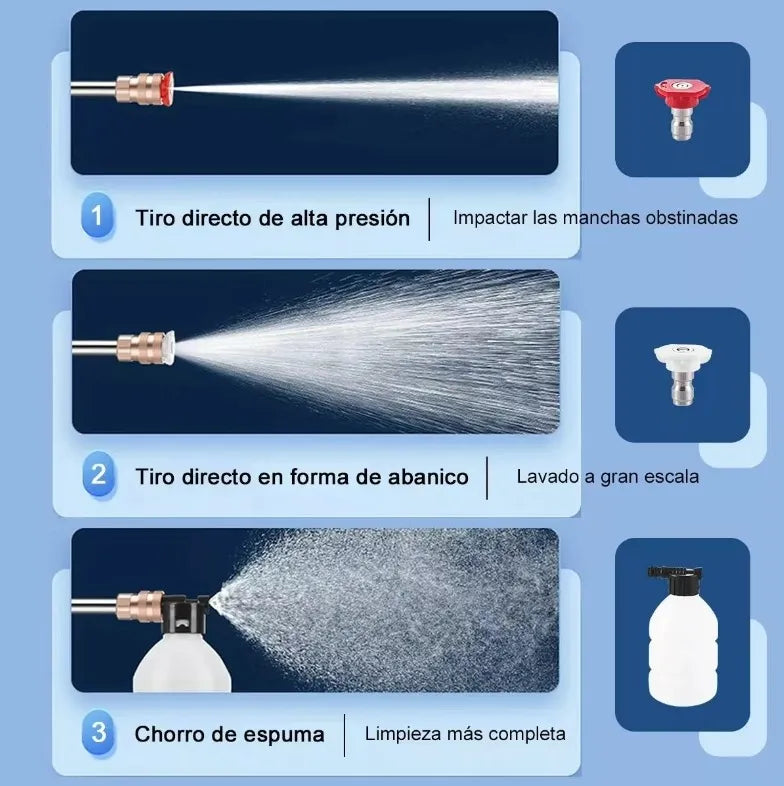 1 Tiro directo de alta presión | Impactar las manchas obstinadas

2 Tiro directo en forma de abanico | Lavado a gran escala

3 Chorro de espuma | Limpieza más completa